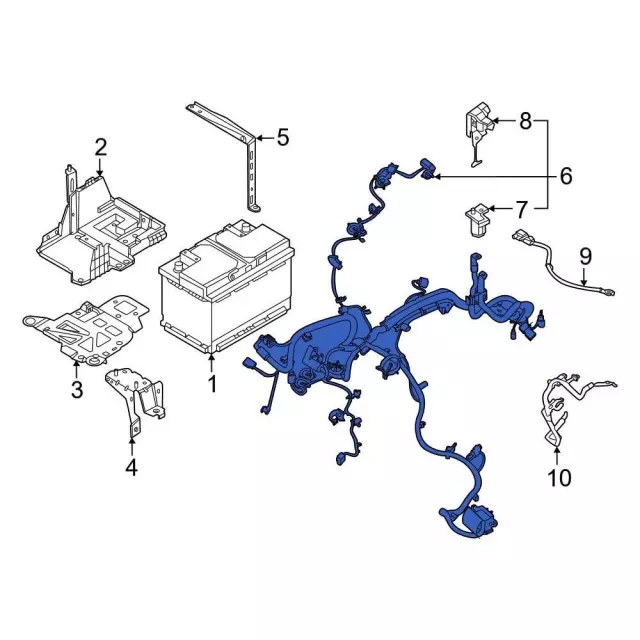 2
5
8
6
7
9
3
1
4
10