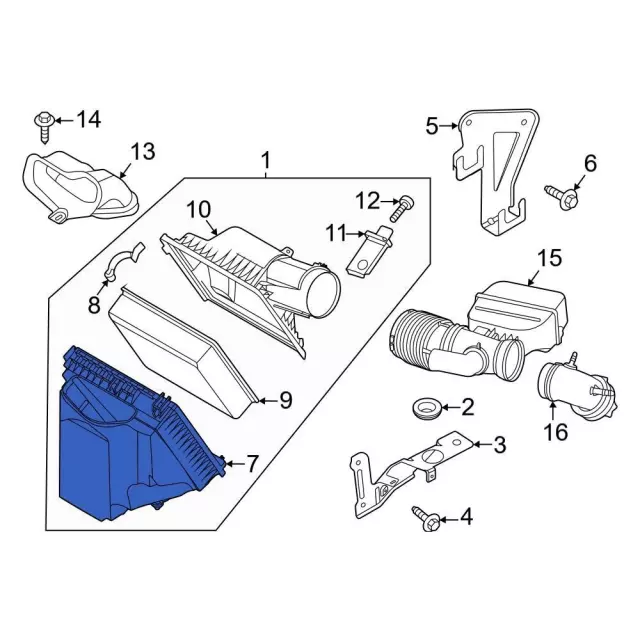 14
13
1
5
6
10
12
11
15
8
9
2
16
3
7
4