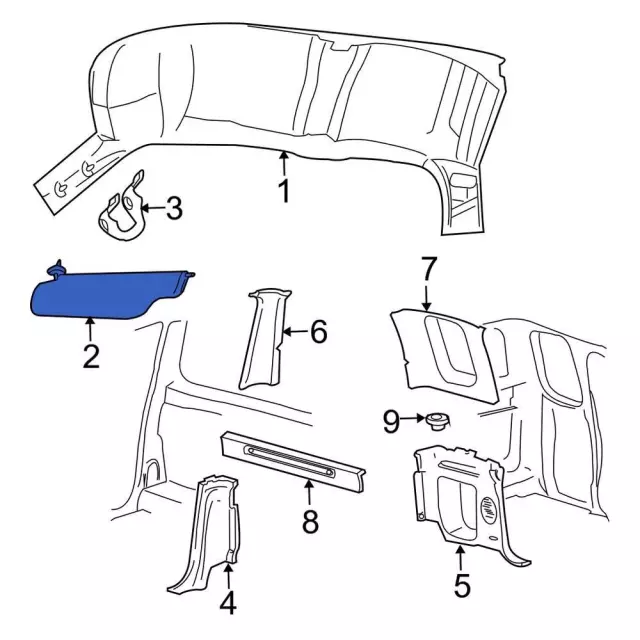 1
3
2
6
7
9
8
4
5