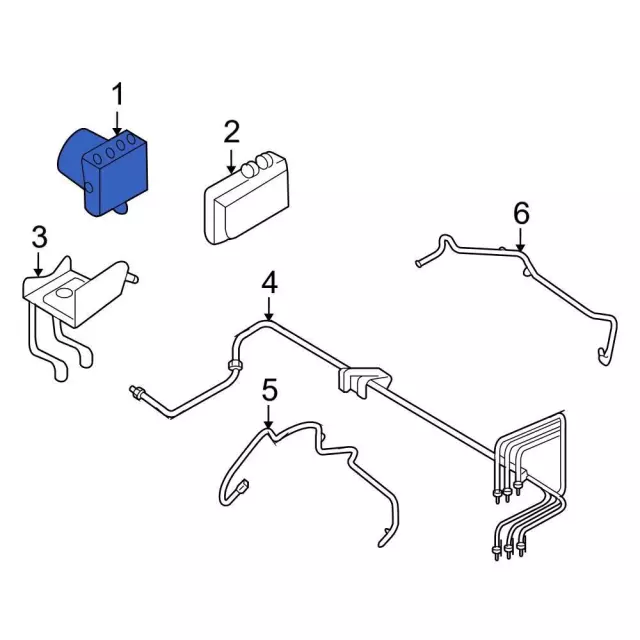 1
2
3
6
4
5