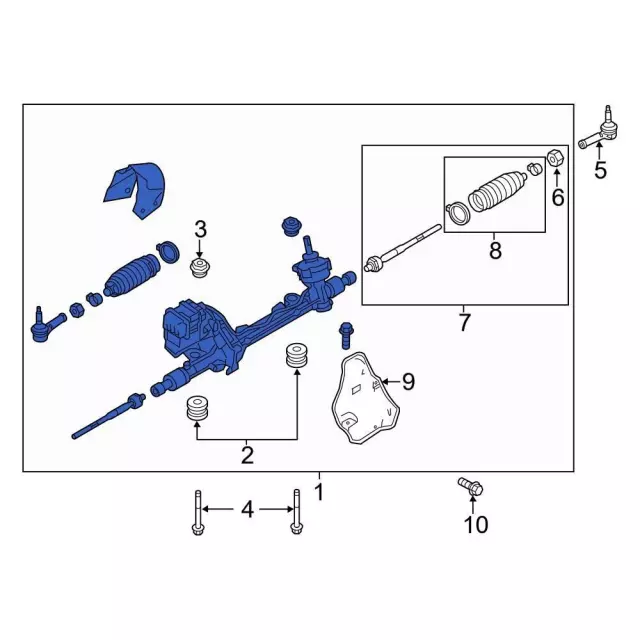 5
6
3
8
7
9
2
1
4
10