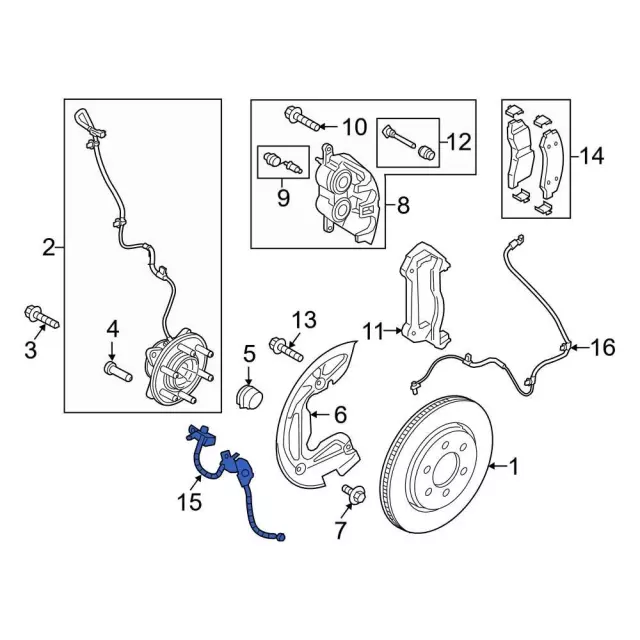 10
12
14
9
8
2
3
4
13
11
16
5
6
1
15
7