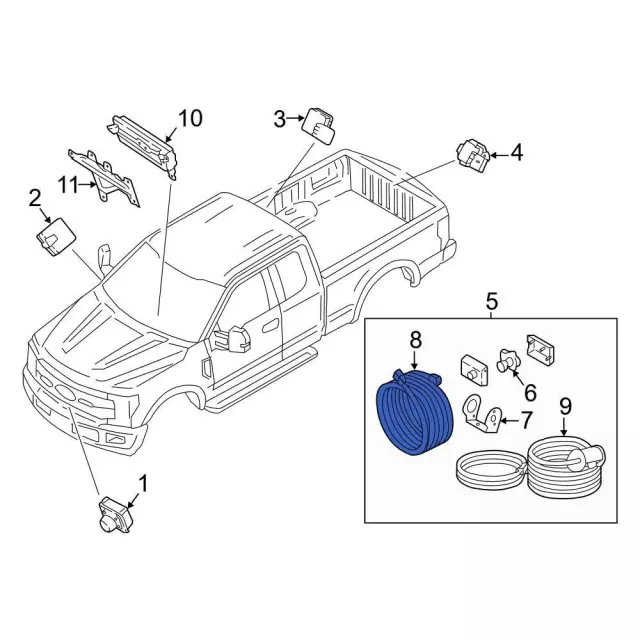 10
3
4
11
2
5
8
6
7
9
1