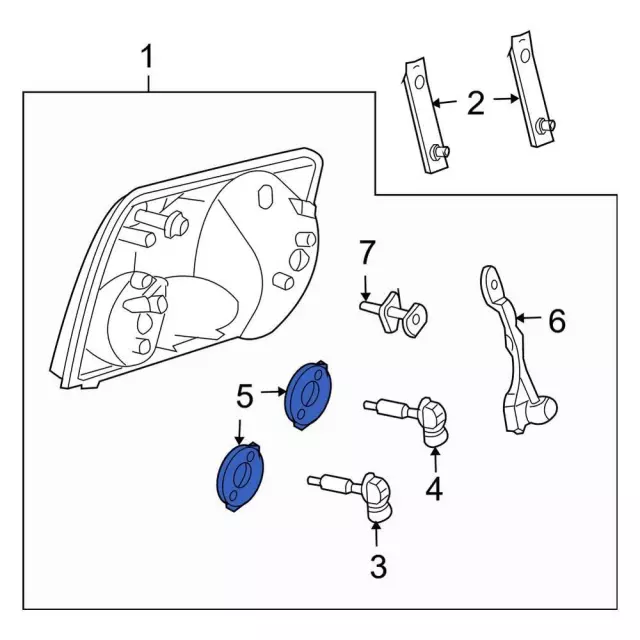 1
2
7
6
5
4
3