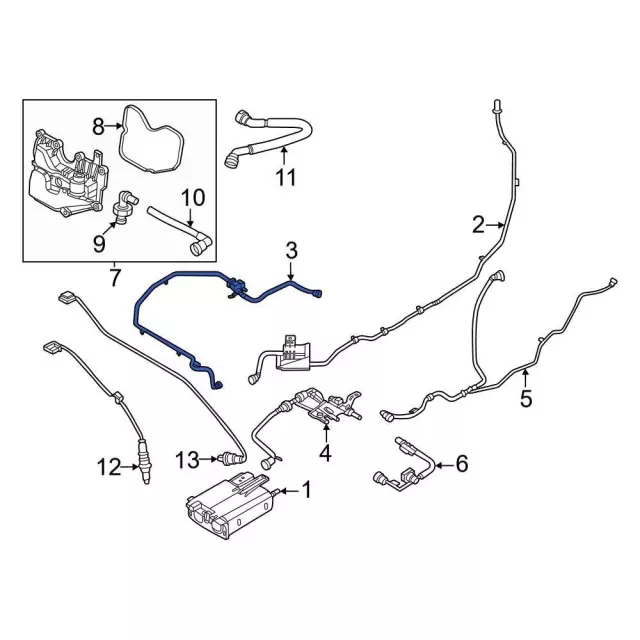 8
11
10
9
7
3
2
5
4
6
12
13
1