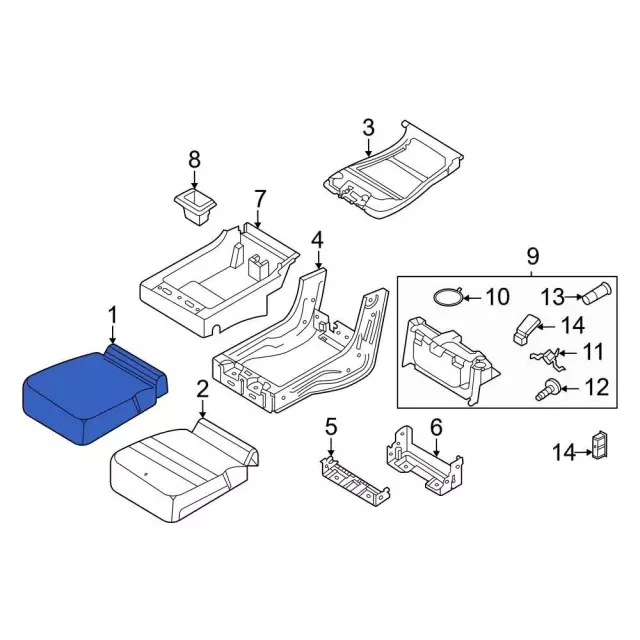 3
8
7
4
9
10
13
14
11
12
1
2
5
6
14