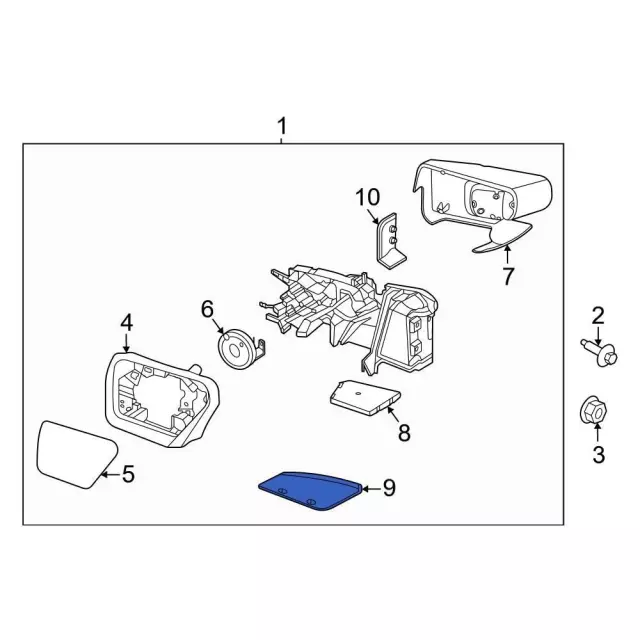 1
10
7
6
4
2
8
3
5
9