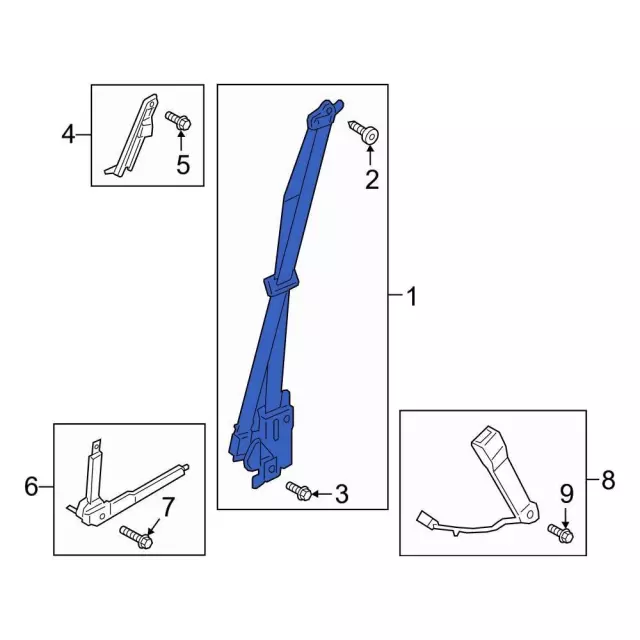 4
5
2
1
6
7
3
8
9