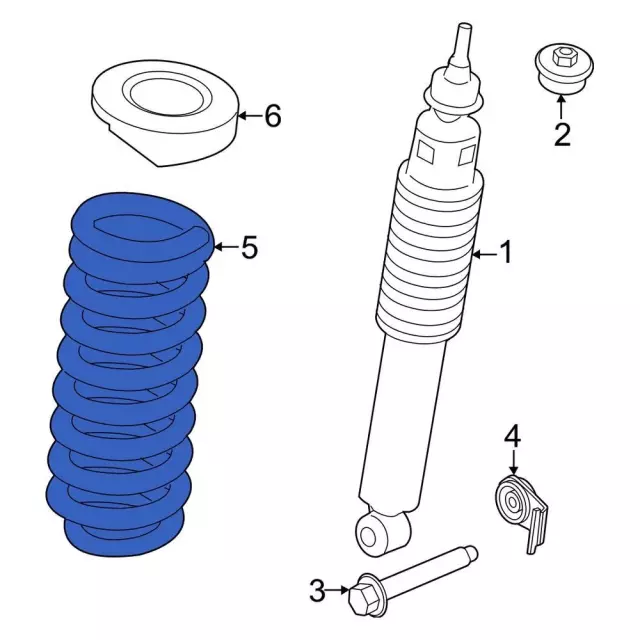 6
2
5
1
4
3