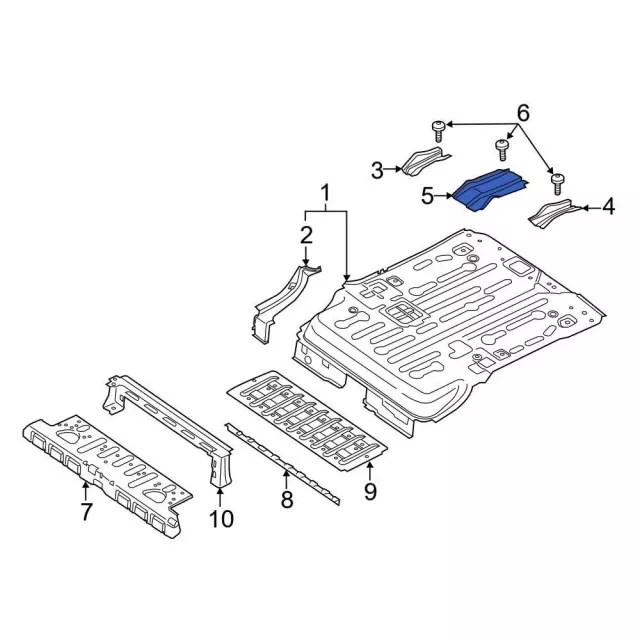 6
3
5
4
1
2
7
10
8
9