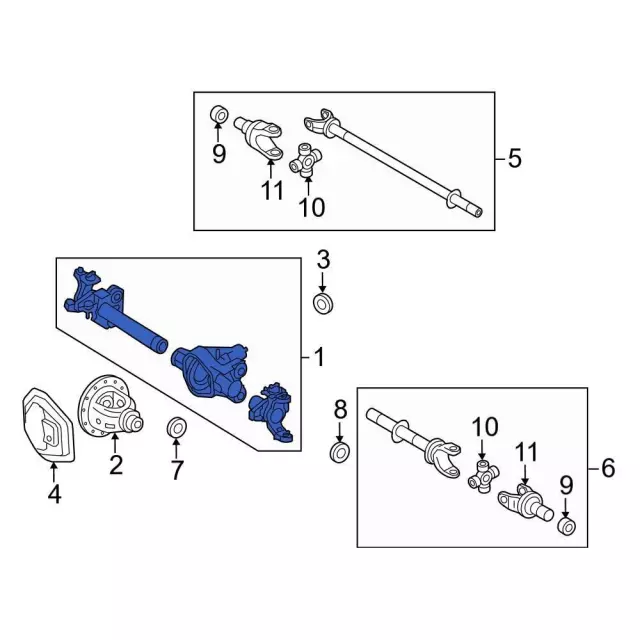 9
11
10
5
3
1
4
2
7
8
10
11
9
6