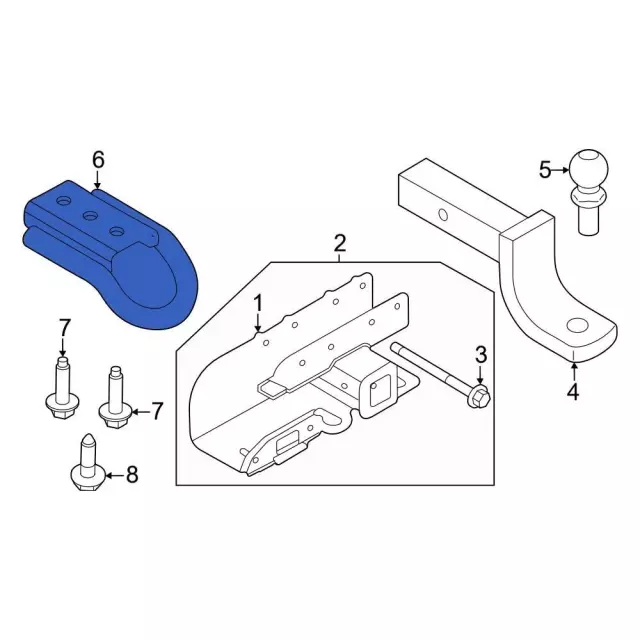 6
5
2
1
3
4
7
7
8