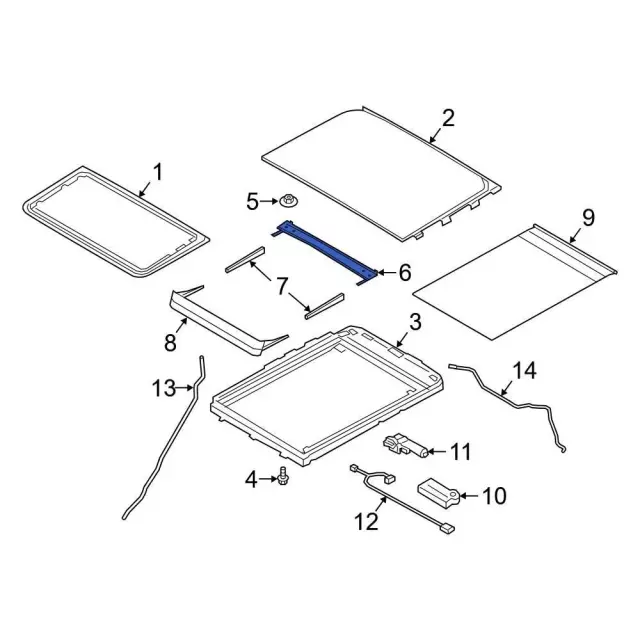 2
1
5
9
6
7
8
3
13
14
11
4
10
12