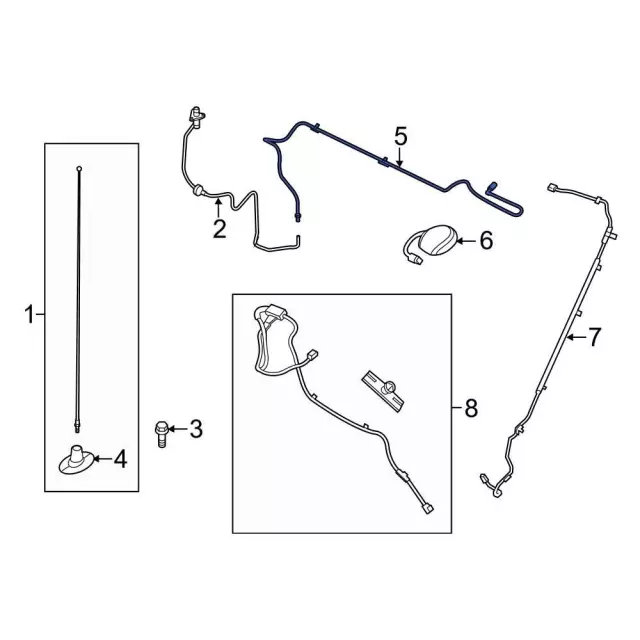 5
2
6
1
7
8
3
4