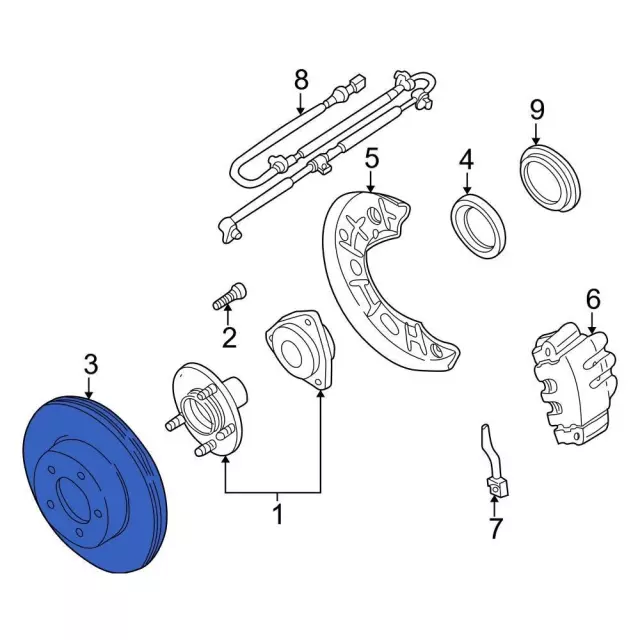 8
9
5
4
2
6
3
1
7