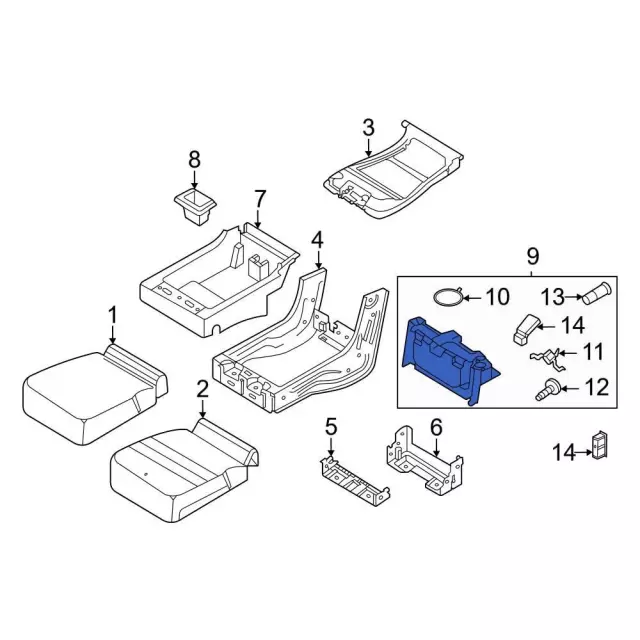 3

8

7

4

9

10

13

14

11

12

1

2

5

6

14