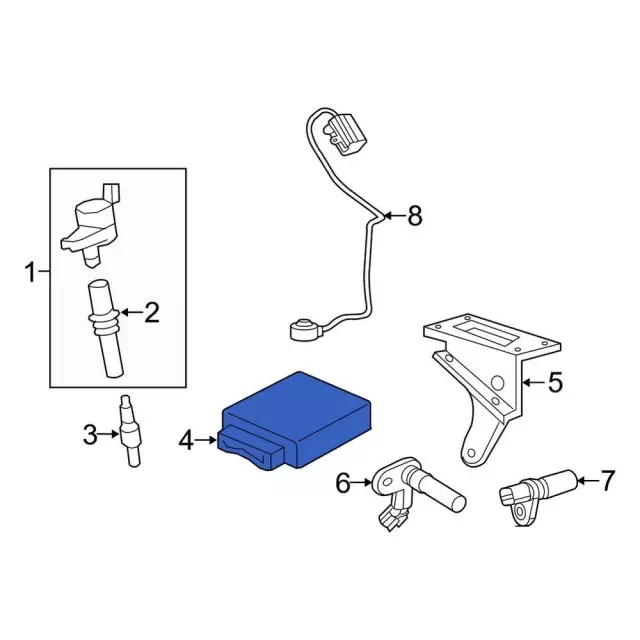 8
1
2
5
3
4
6
7