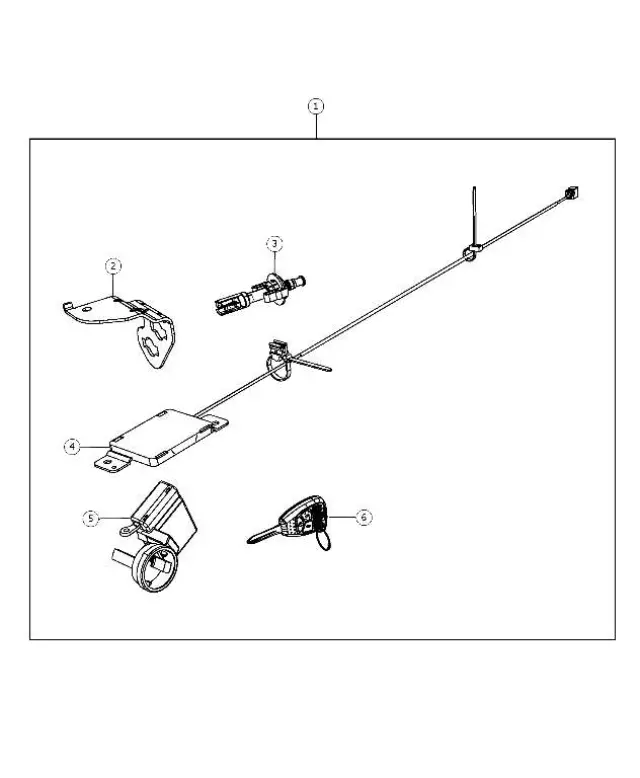 1
2
3
4
5
6