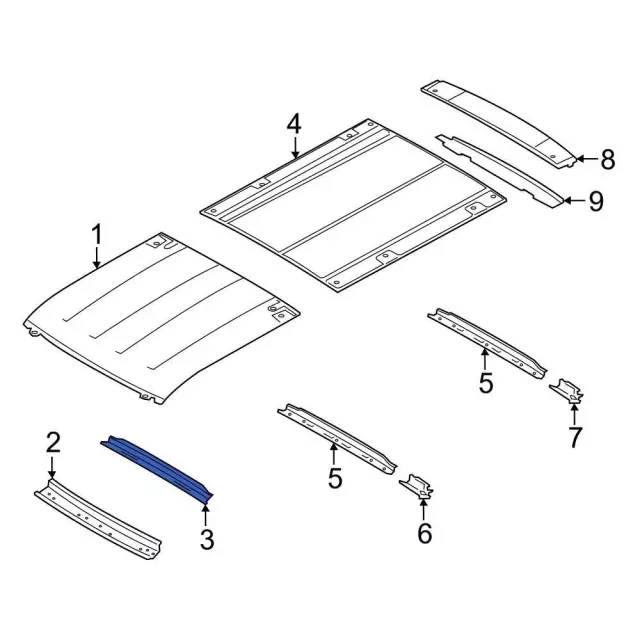 4
8
9
1
5
7
2
5
3
6