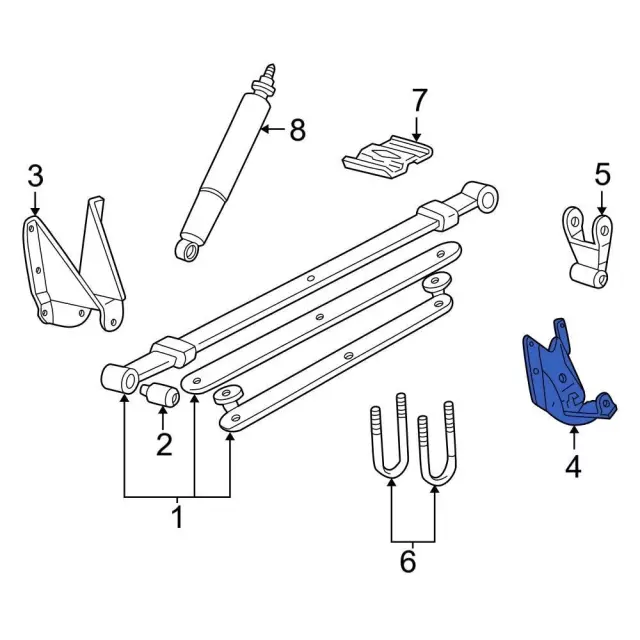 7
8
3
5
2
4
1
6