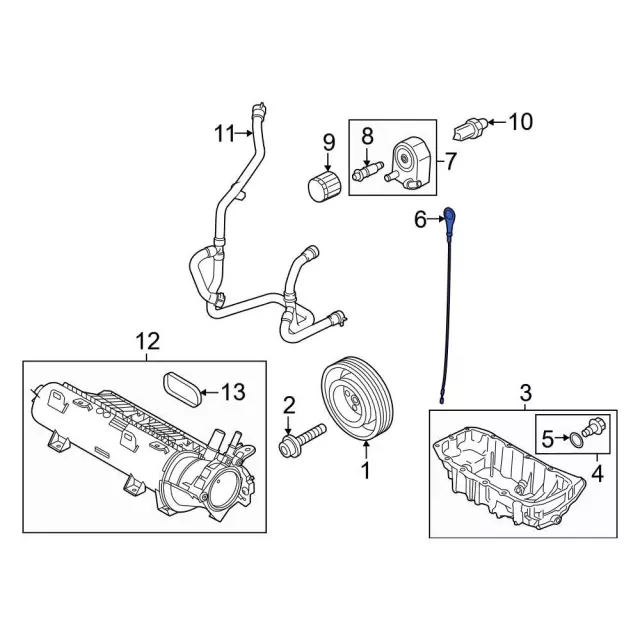 11
9
8
7
10
6
12
13
2
1
3
5
4