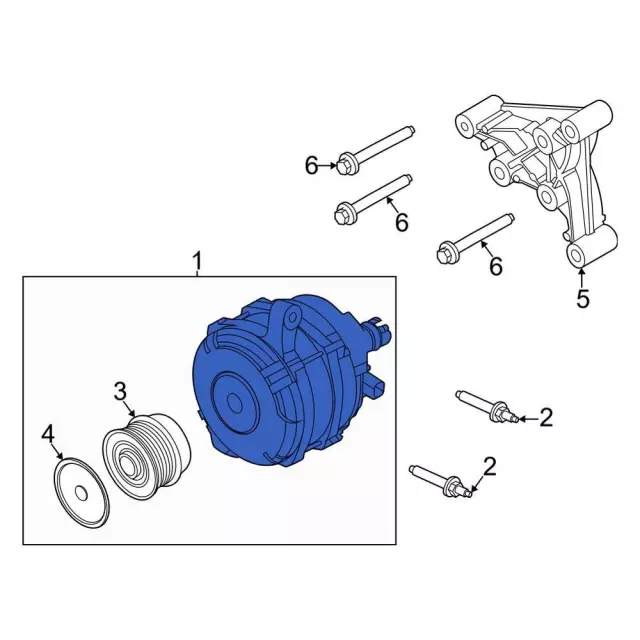 6
6
6
5
1
3
4
2
2