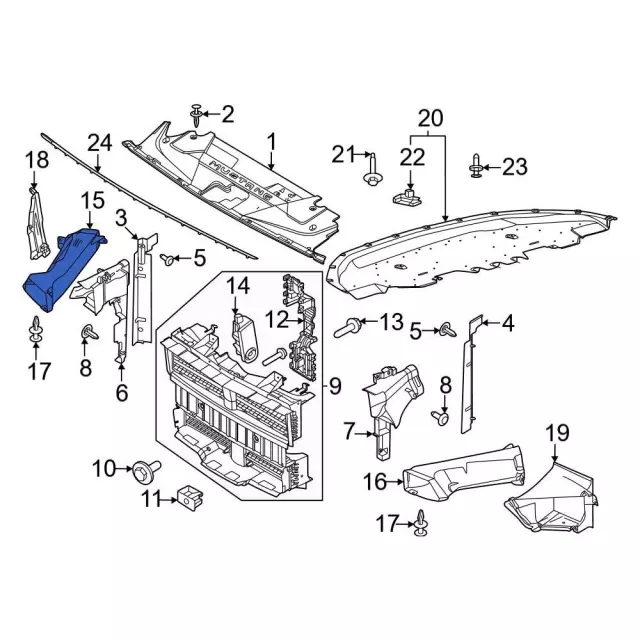 2
20
24
1
21
22
23
18
MUSTANG
15
3
5
14
12
13
5
4
17
8
6
9
8
7
19
10
16
11
17