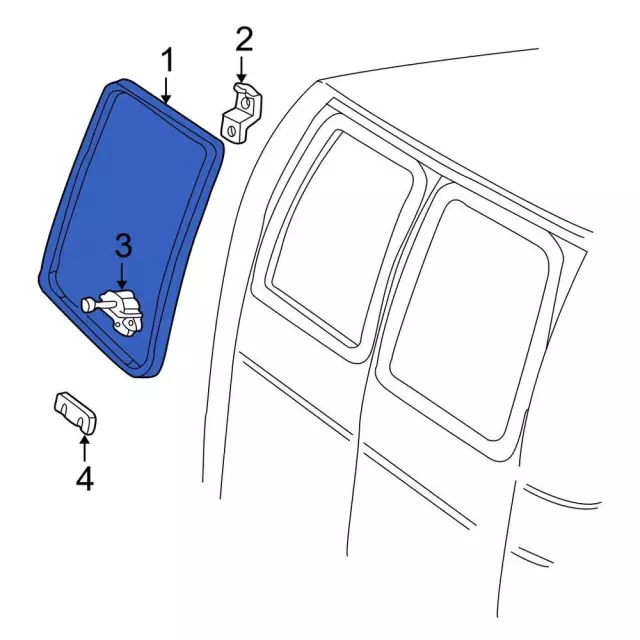 1
2
3
4