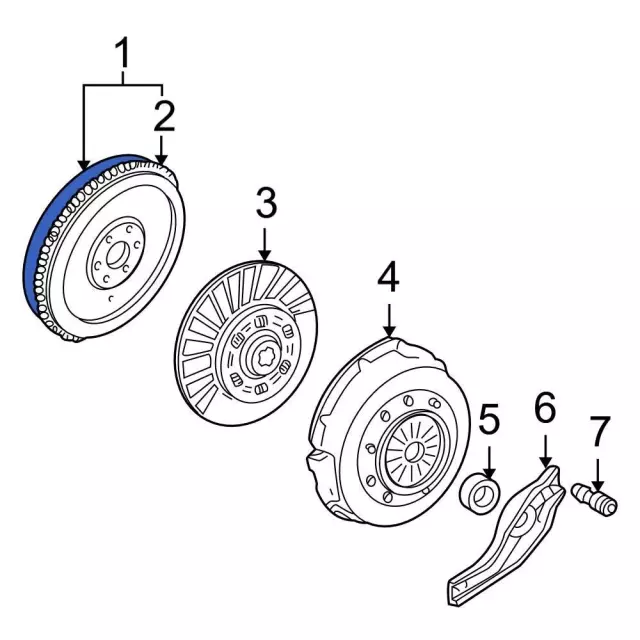 1
2
3
4
5
6
7