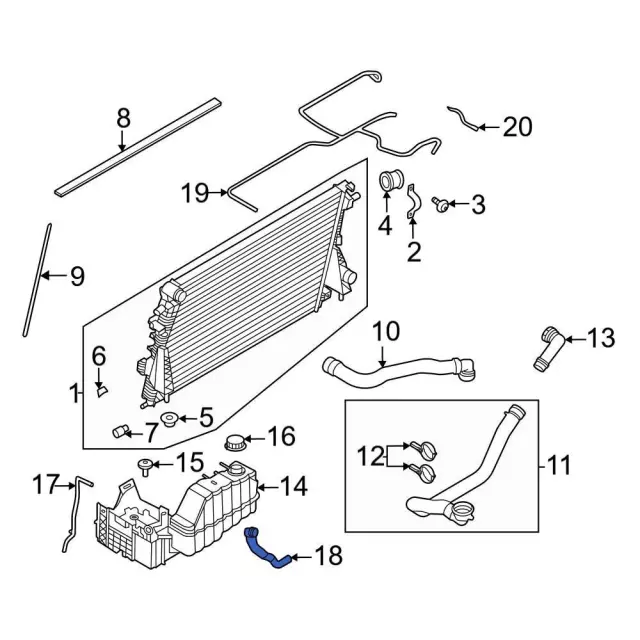 8
20
19
3
4
2
9
10
13
6
1
5
7
16
12
11
15
17
14
18