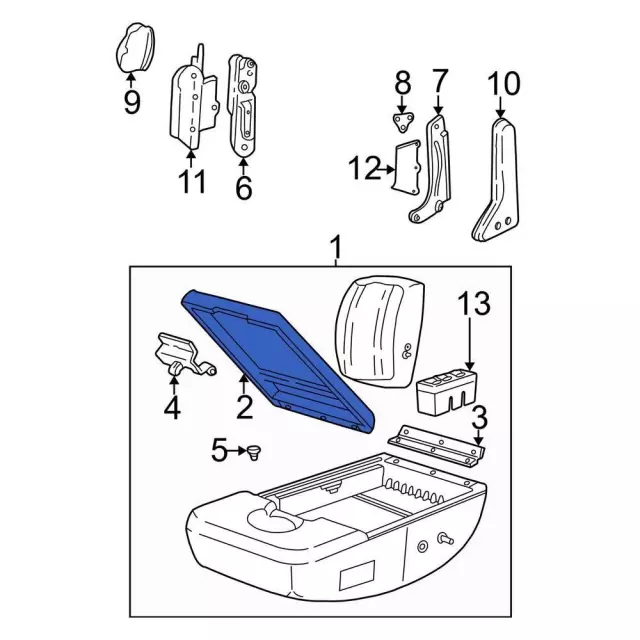 9
11
6
8
7
10
12
1
13
4
2
3
5