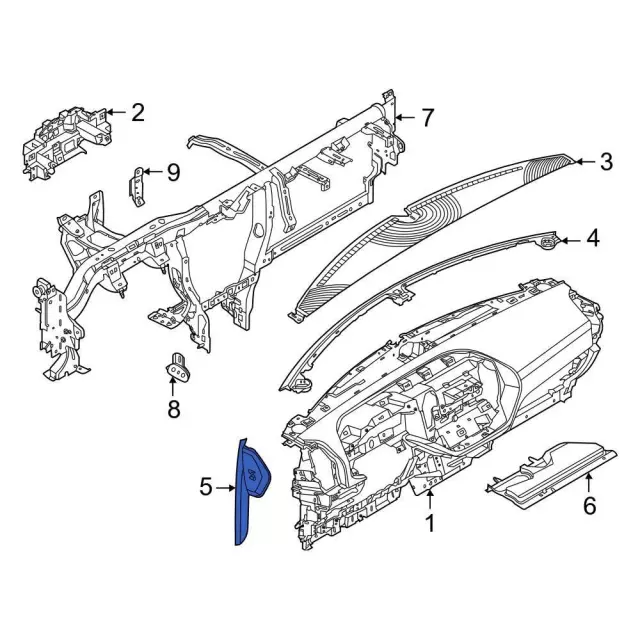 2
7
9
3
4
8
5
1
6