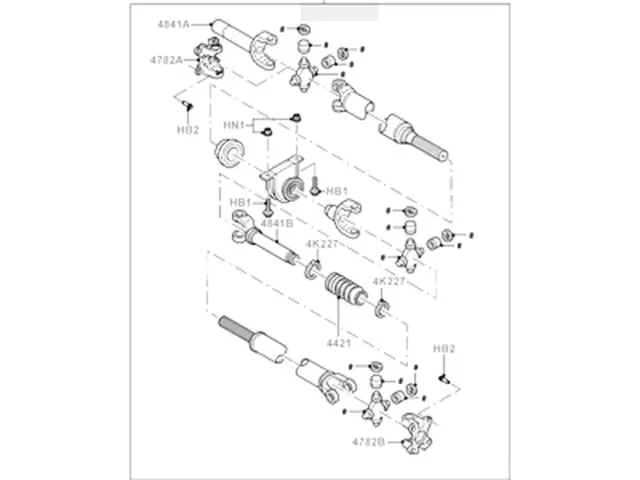 4841A
4782A
HB2
HN1
HB1
HB1
4841B
4K227
4K227
4421
HB2
4782B