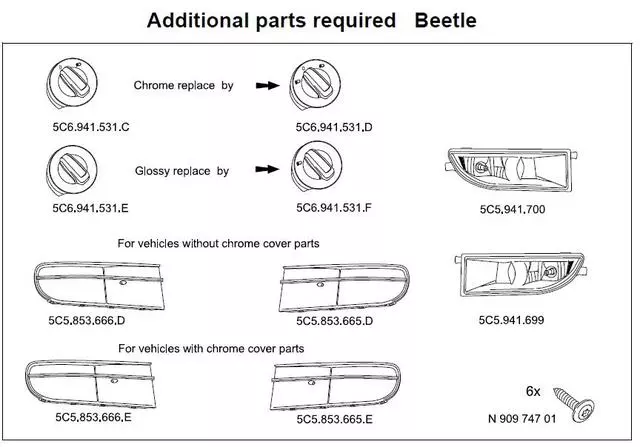 Additional parts required Beetle

Chrome replace by

5C6.941.531.C

5C6.941.531.D

Glossy replace by

5C6.941.531.E

5C6.941.531.F

5C5.941.700

For vehicles without chrome cover parts

5C5.853.666.D

5C5.853.665.D

5C5.941.699

For vehicles with chrome cover parts

5C5.853.666.E

5C5.853.665.E

6x

N 909 747 01