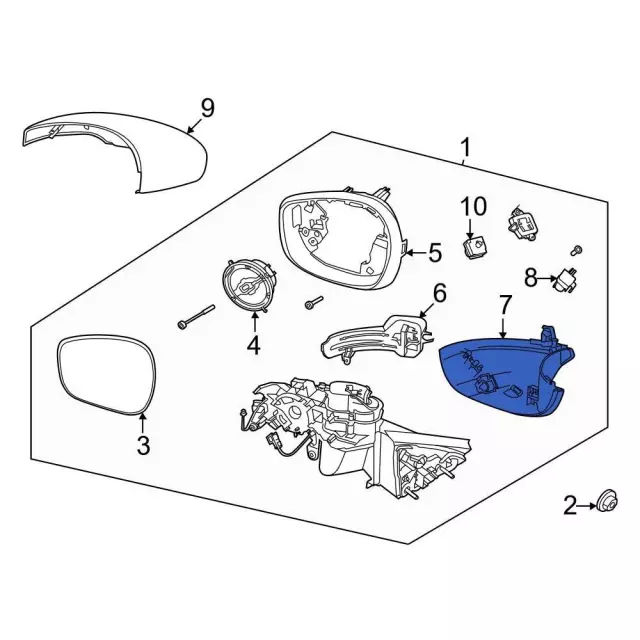 9
1
10
5
8
6
7
4
3
2