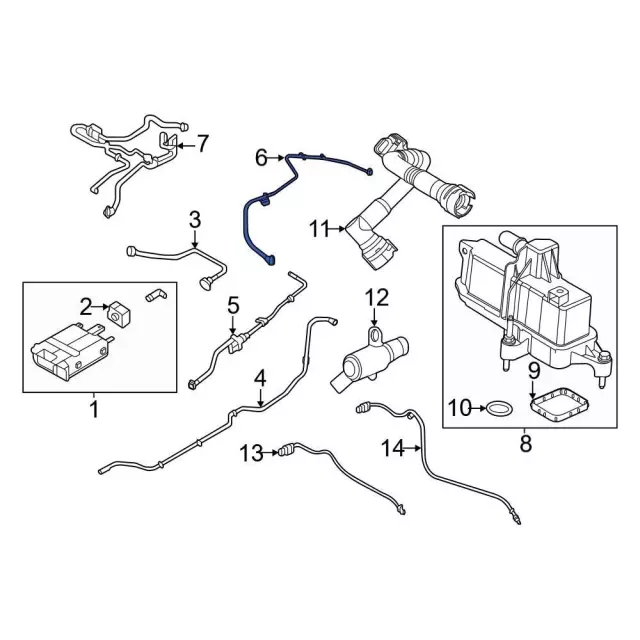 7
6
3
11
2
5
12
1
4
9
10
8
13
14