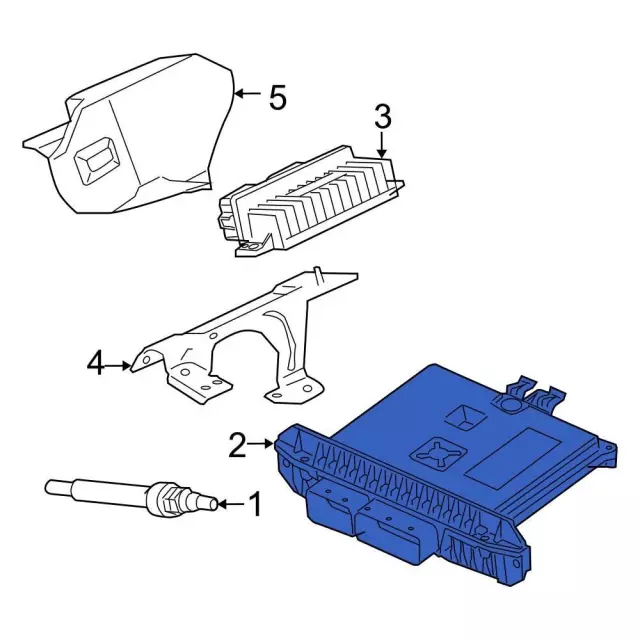 5
3
4
2
1