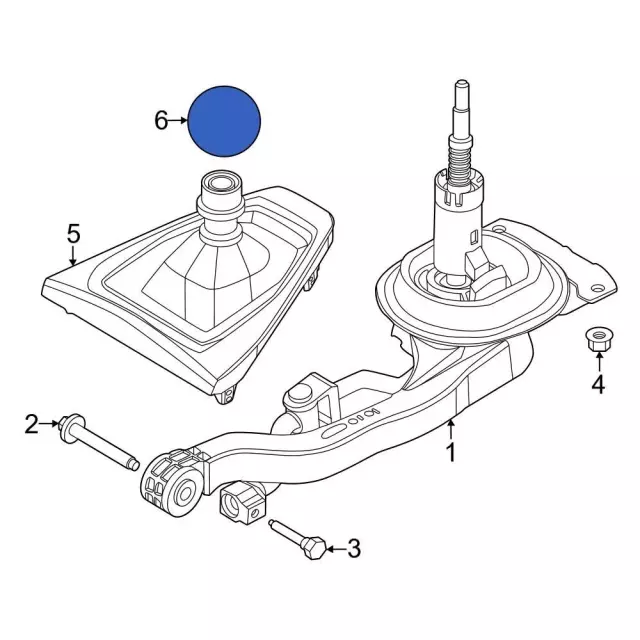 6
5
4
2
1
3