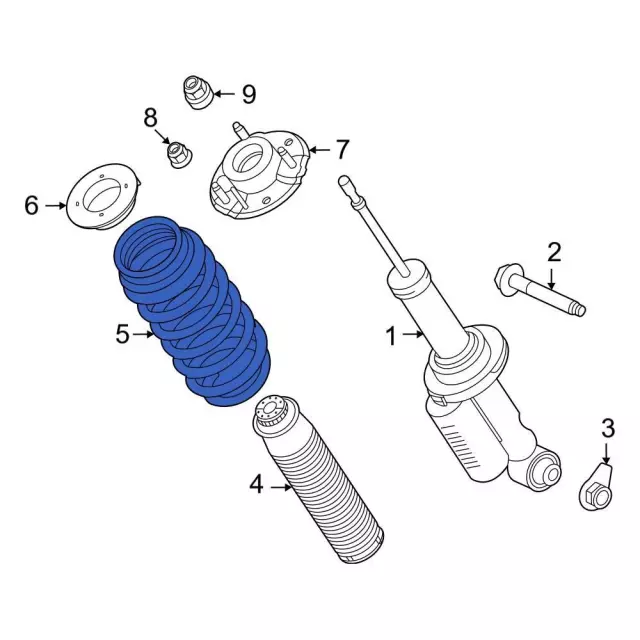 9
8
7
6
2
5
1
3
4