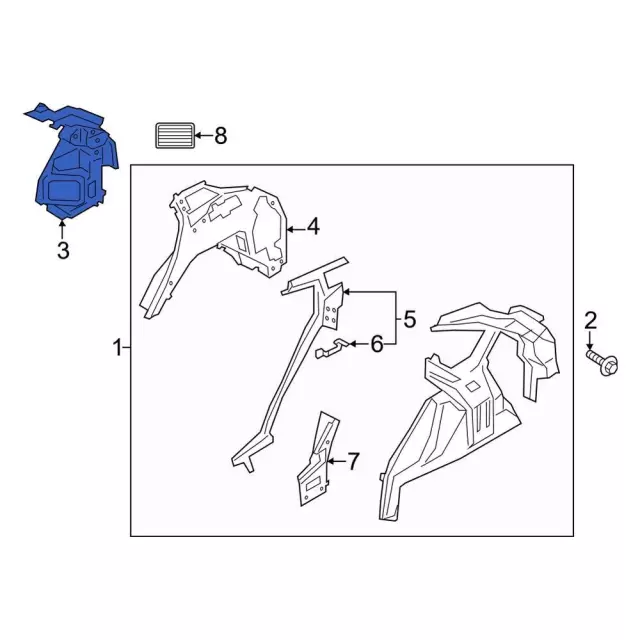 8
3
4
5
6
1
2
7