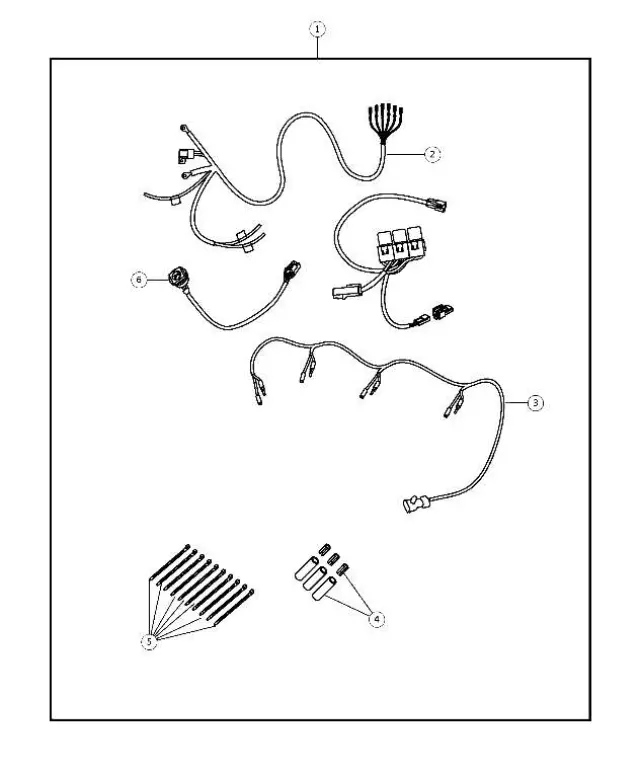 1
2
6
3
5
4