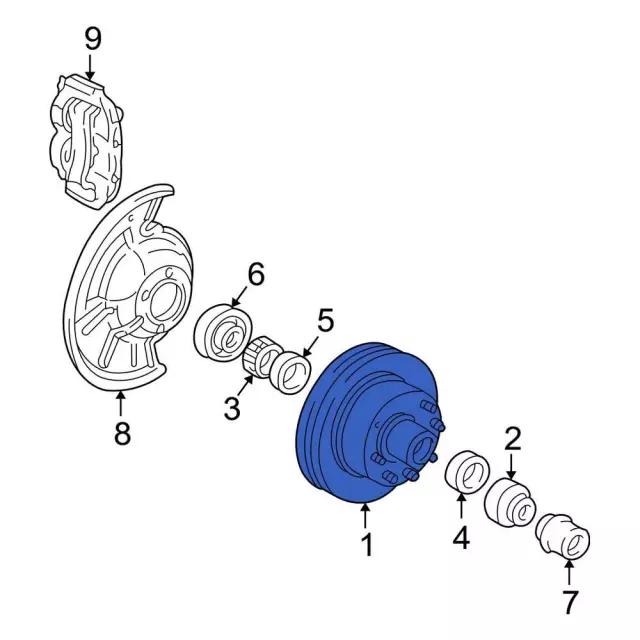 9
6
5
3
8
2
4
1
7