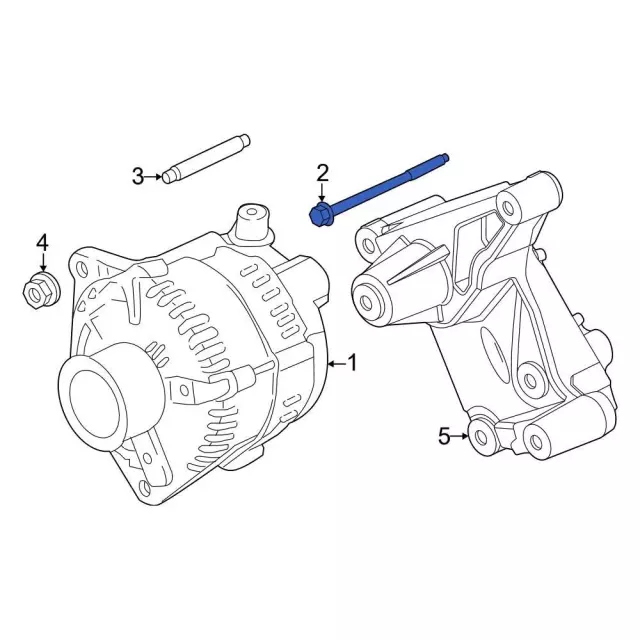 3
2
4
1
5