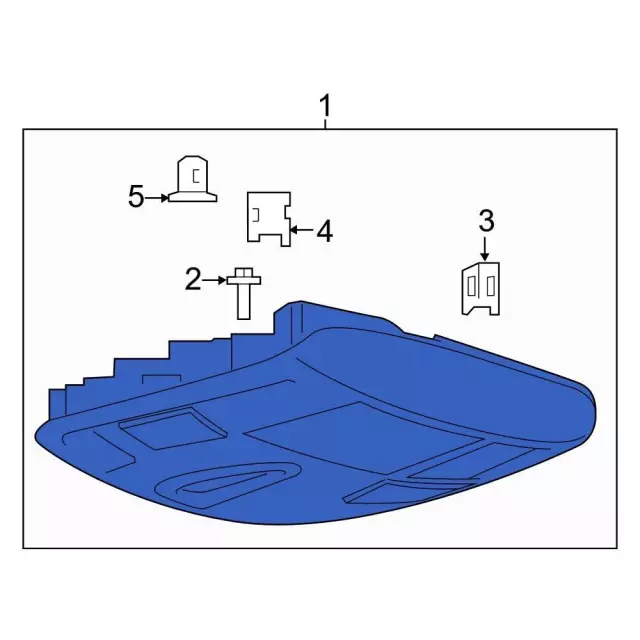 1
5
4
3
2