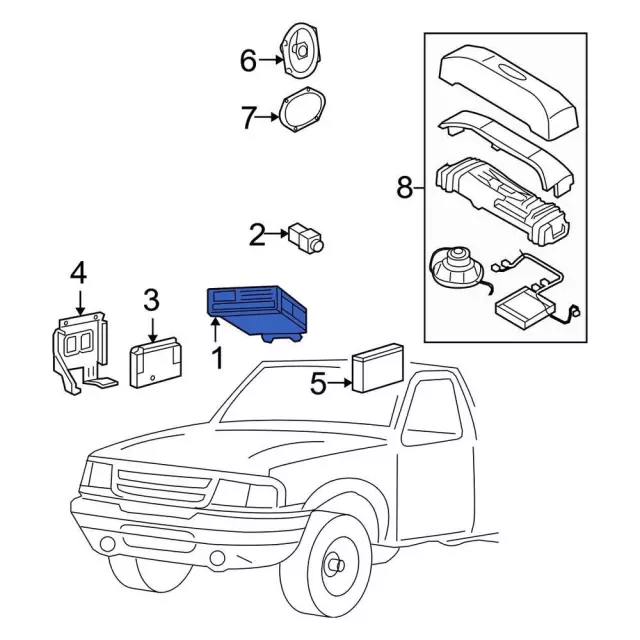 6
7
8
2
4
3
1
5