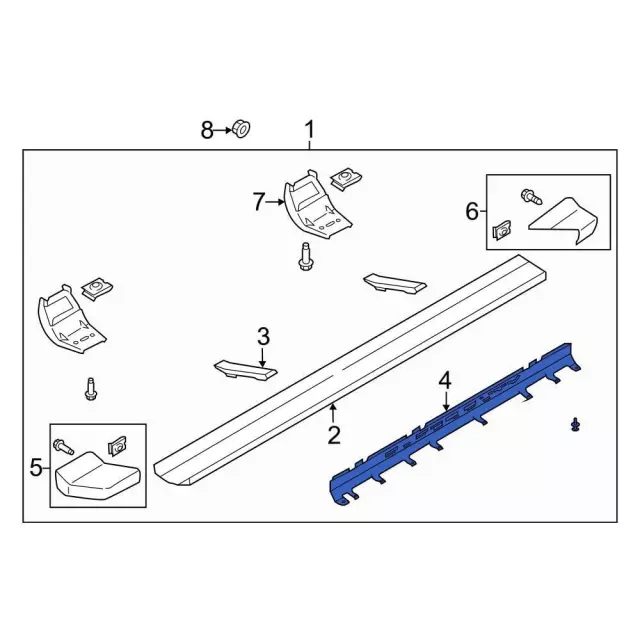 8
1
7
6
3
4
2
5