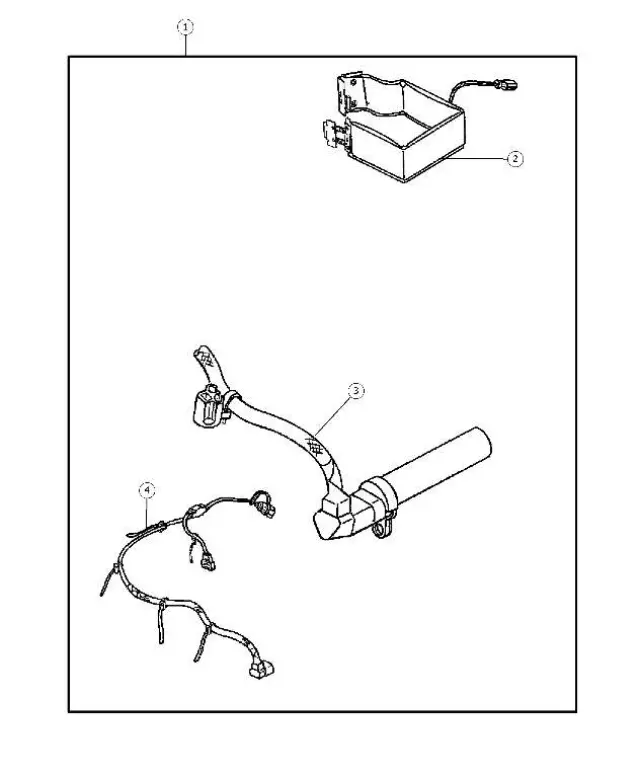 1
2
3
4