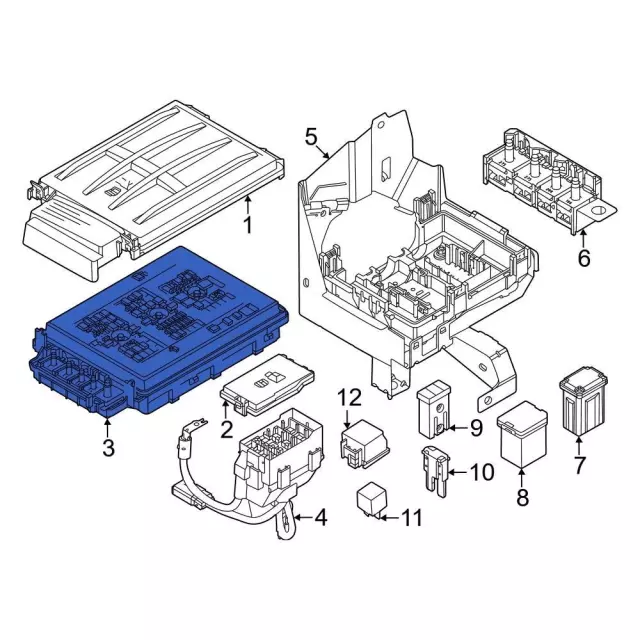 5
1
6
3
2
12
9
7
10
8
4
11