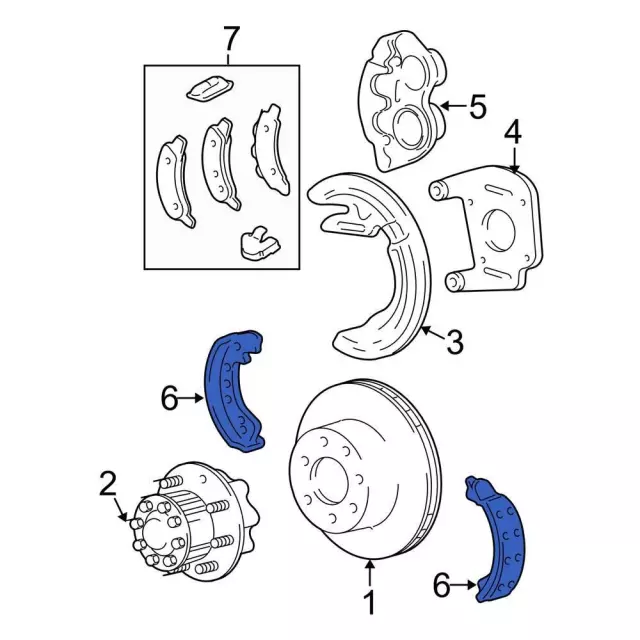 7
5
4
3
6
2
1
6