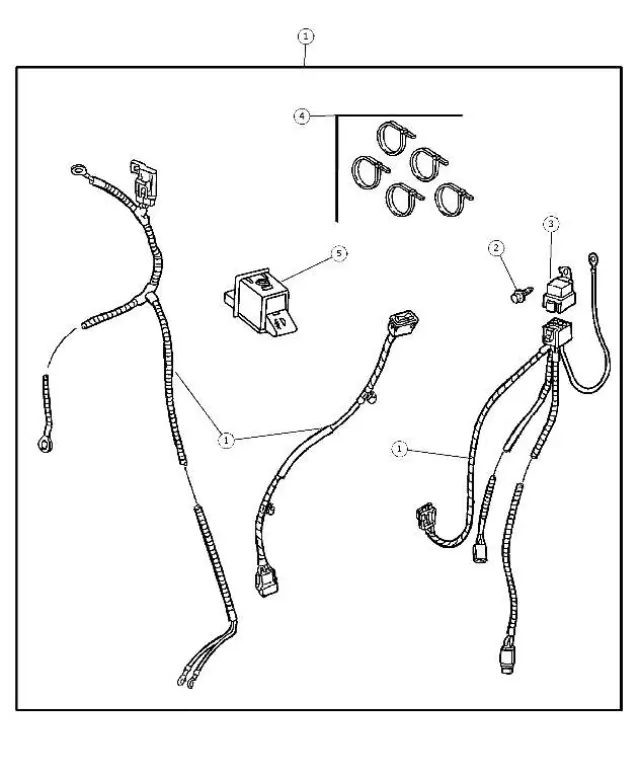 1
4
5
2
3
1
1